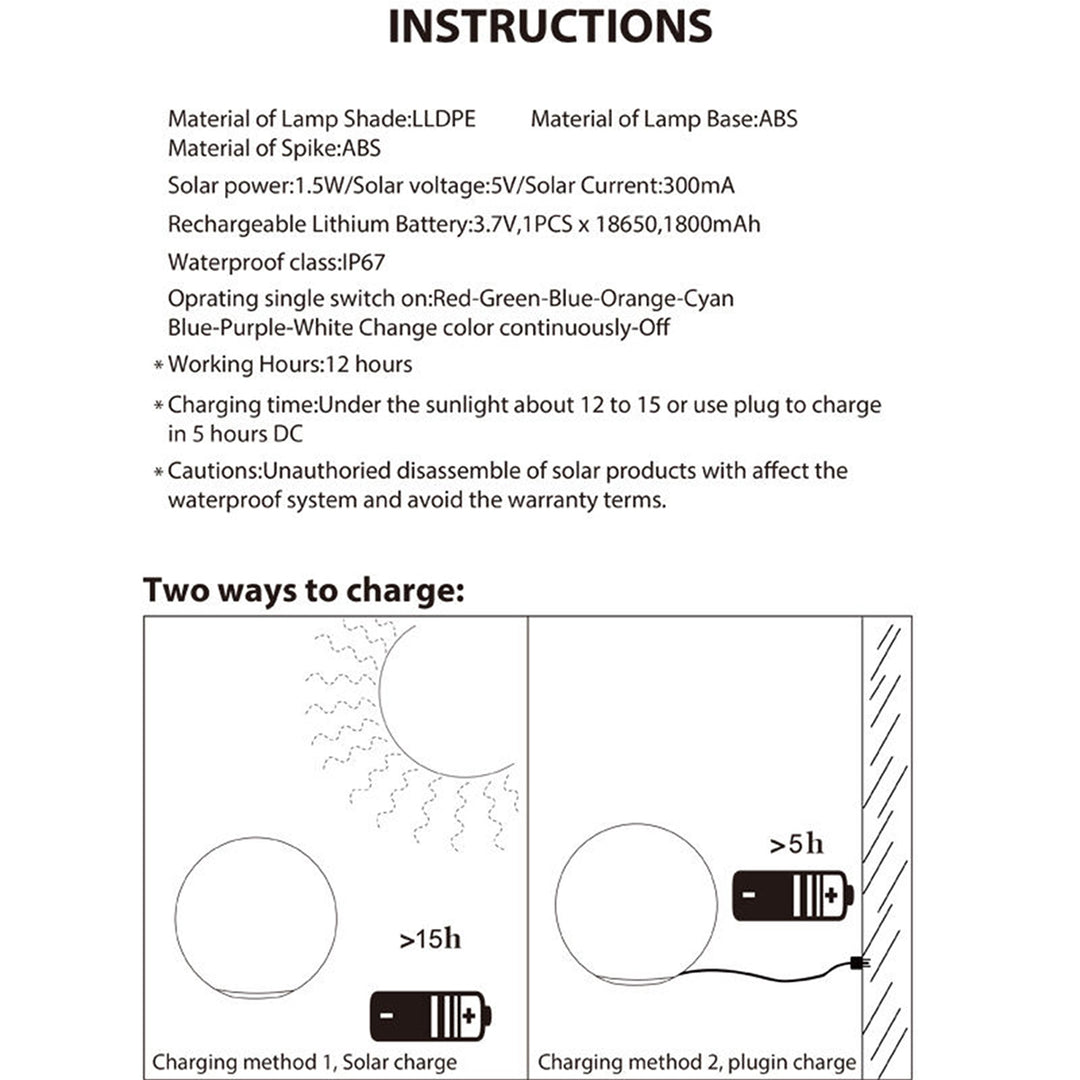 INSTRUCTIONS

Material of Lamp Shade:LLDPE Material of Lamp Base:ABS
Material of Spike:ABS

Solar power:1.5W/Solar voltage:5V/Solar Current:300mA

Rechargeable Lithium Battery:3.7V,1PCS x 18650,1800mAh

Waterproof class:IP67

Oprating single switch on:Red-Green-Blue-Orange-Cyan Blue-Purple-White Change color continuously-Off

* Working Hours:12 hours

* Charging time:Under the sunlight about 12 to 15 or use plug to charge in 5 hours DC

* Cautions:Unauthoried disassemble of solar products with affect the waterproof system and avoid the warranty terms.

Two ways to charge:

>15h

- +

Charging method 1, Solar charge

>5h

- +

Charging method 2, plugin charge