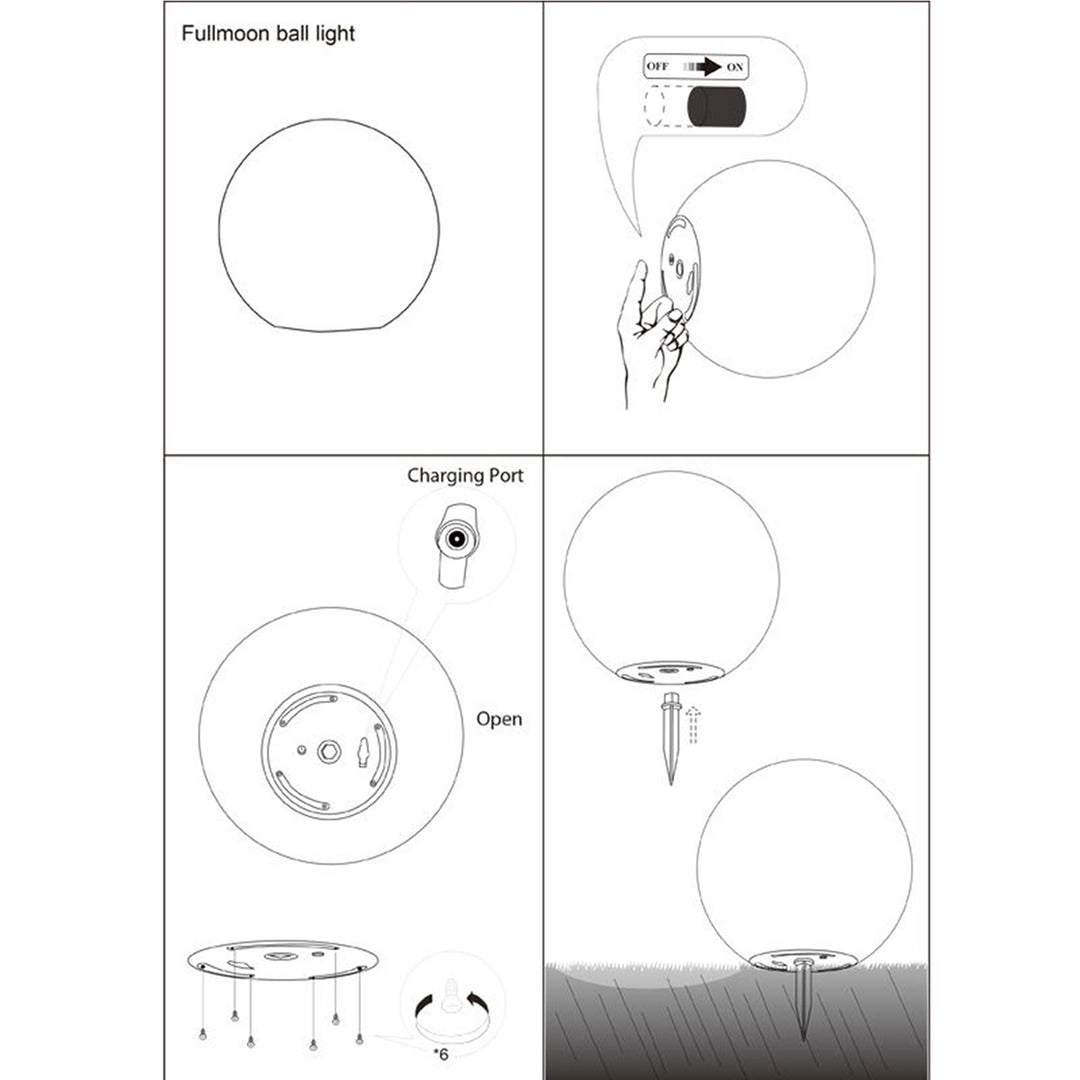 Fullmoon ball light

OFF ON

Charging Port

Open

*6